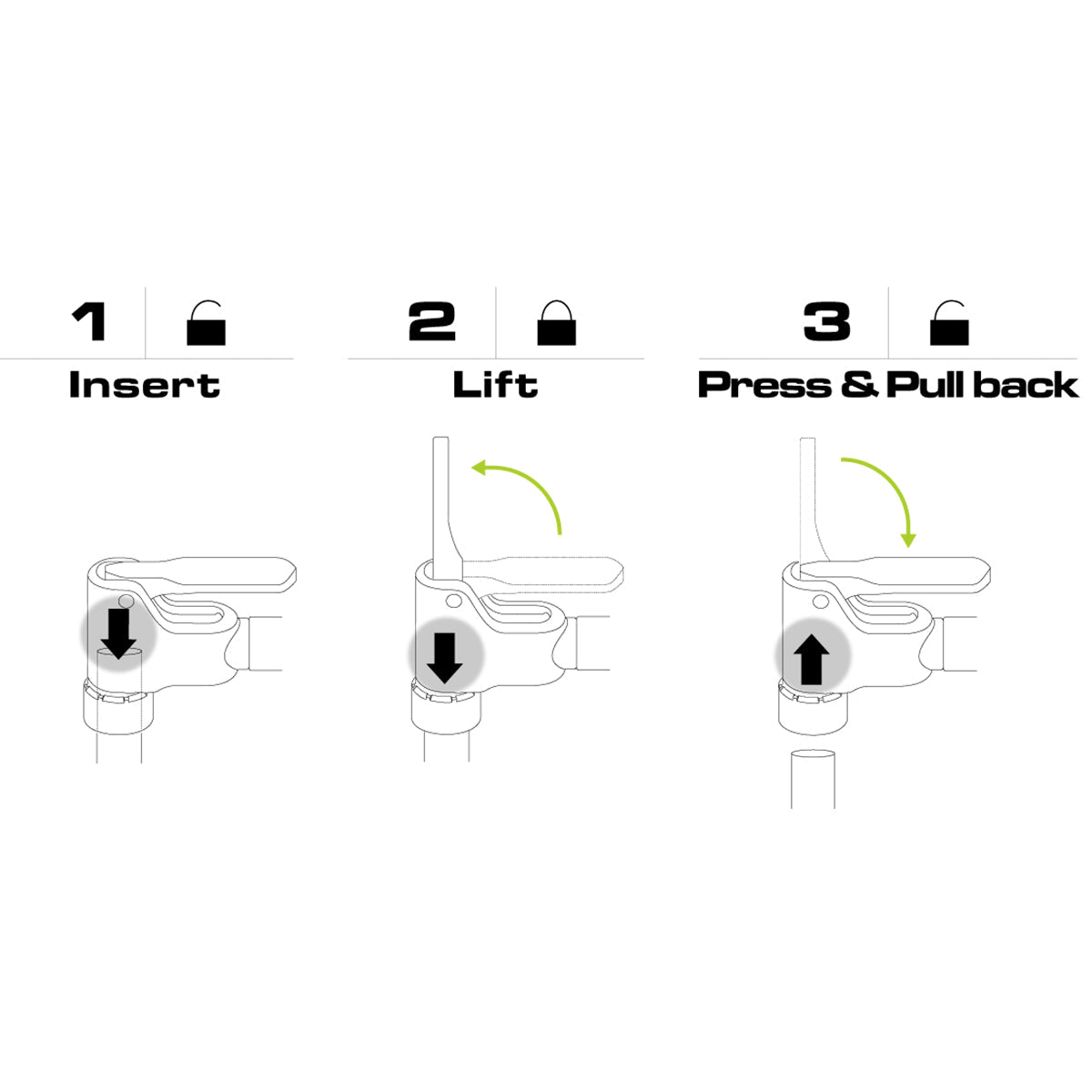 1

Insert

2

Lift

3

Press & Pull back